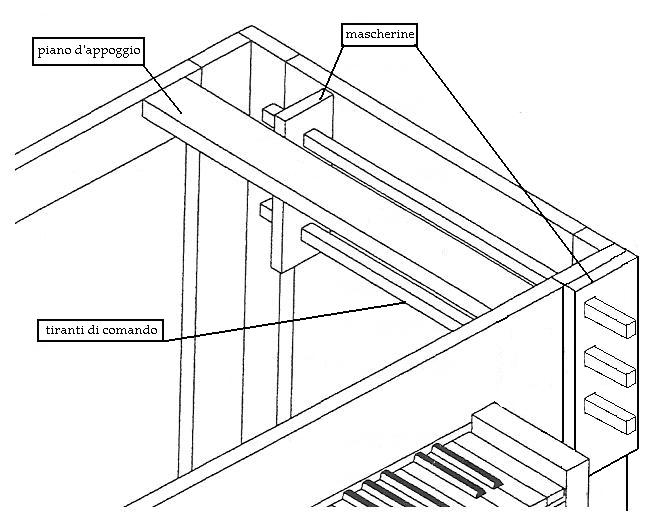 piano d'appoggio

mascherine

tiranti di comando